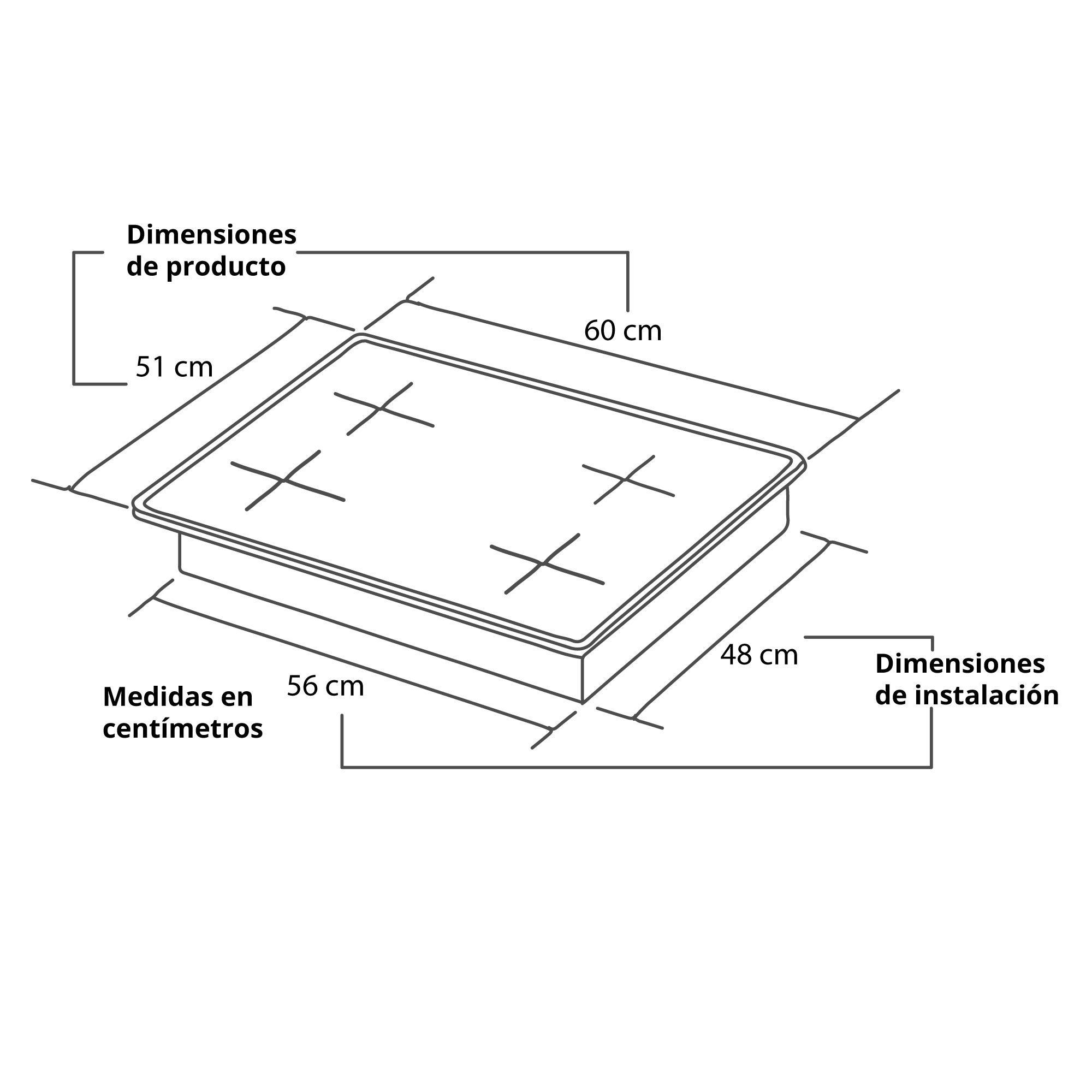 Dimensiones de producto

60 cm

51 cm

48 cm

Dimensiones de instalación

56 cm

Medidas en centímetros