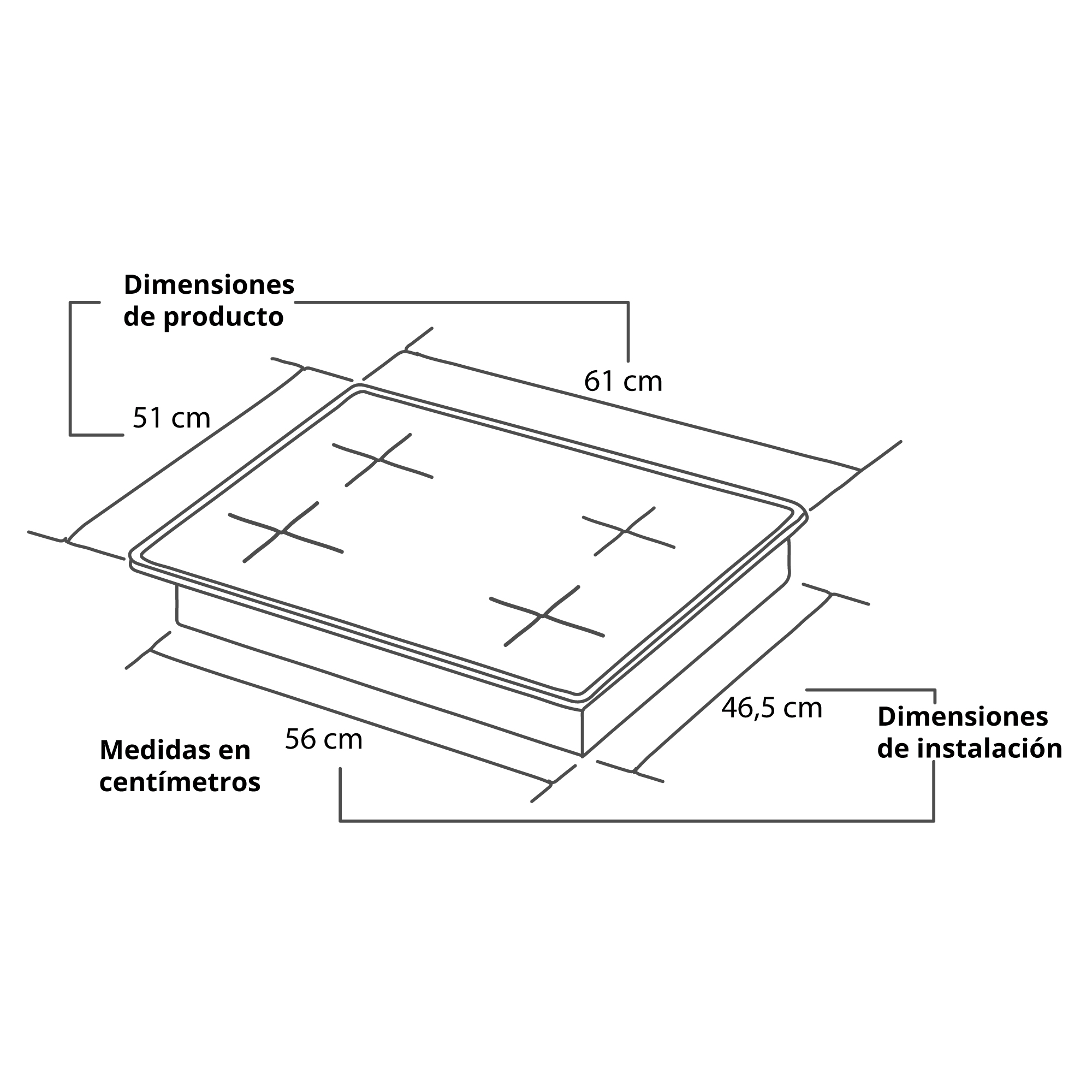 Dimensiones de producto

61 cm

51 cm

46,5 cm

Dimensiones de instalación

56 cm

Medidas en centímetros